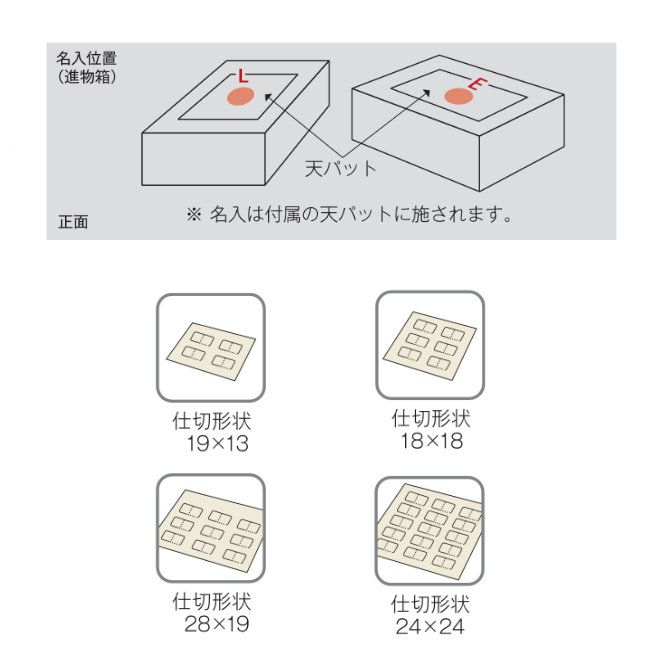 名入位置
(進物箱)

L

E

天パット

正面

※ 名入は付属の天パットに施されます。

仕切形状
19×13

仕切形状
18×18

仕切形状
28×19

仕切形状
24×24