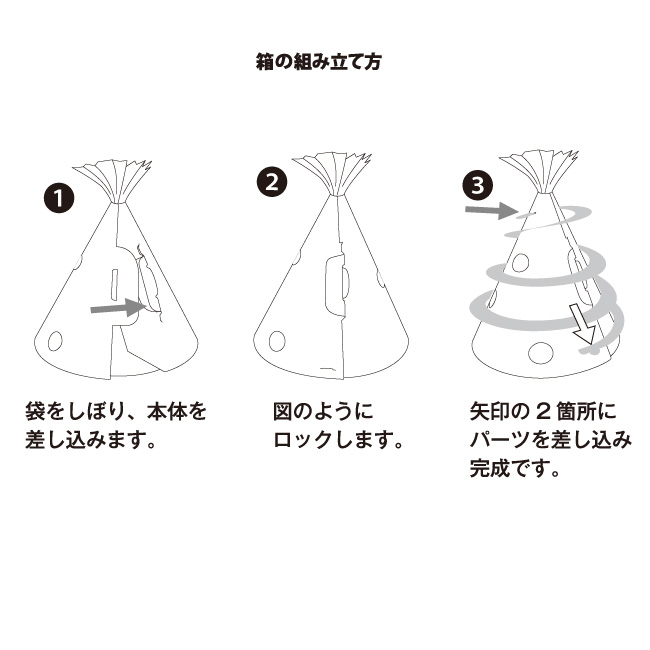 箱の組み立て方

1

袋をしぼり、本体を差し込みます。

2

図のようにロックします。

3

矢印の２箇所にパーツを差し込み完成です。